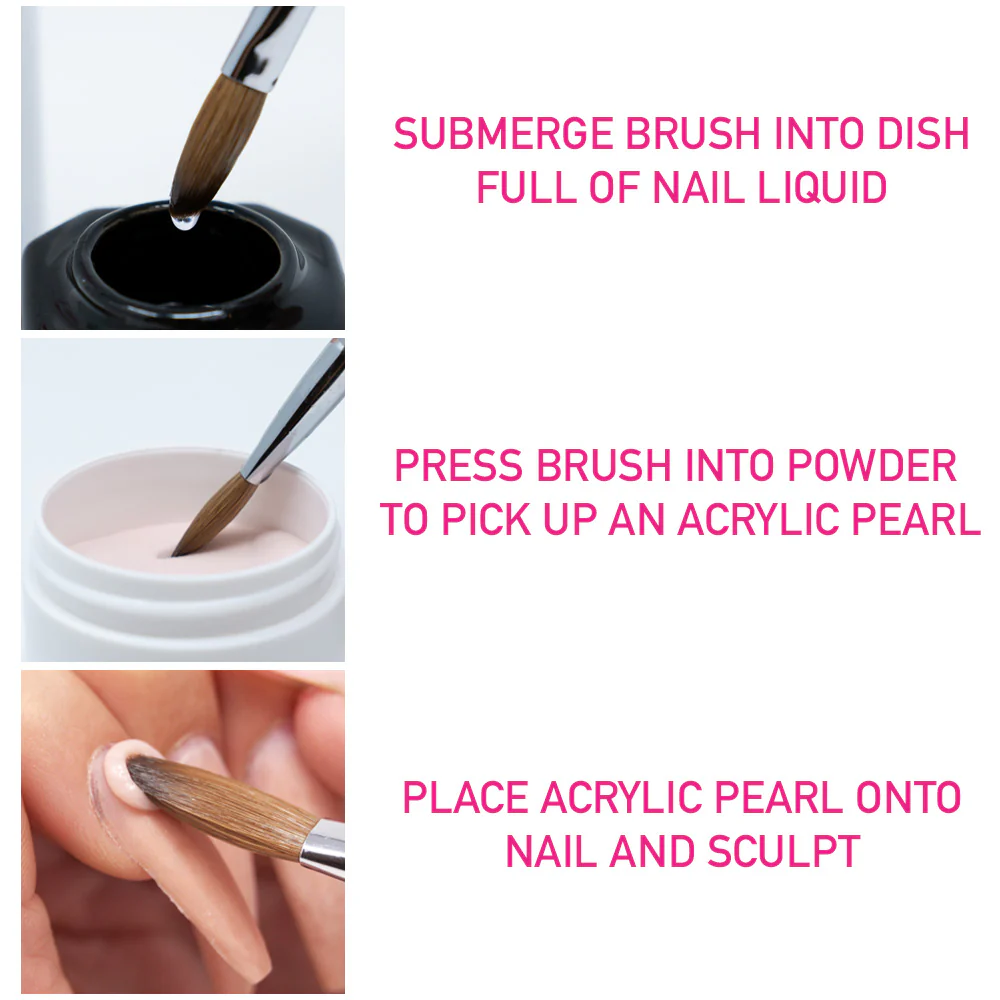 SUBMERGE BRUSH INTO DISH FULL OF NAIL LIQUID

PRESS BRUSH INTO POWDER TO PICK UP AN ACRYLIC PEARL

PLACE ACRYLIC PEARL ONTO NAIL AND SCULPT